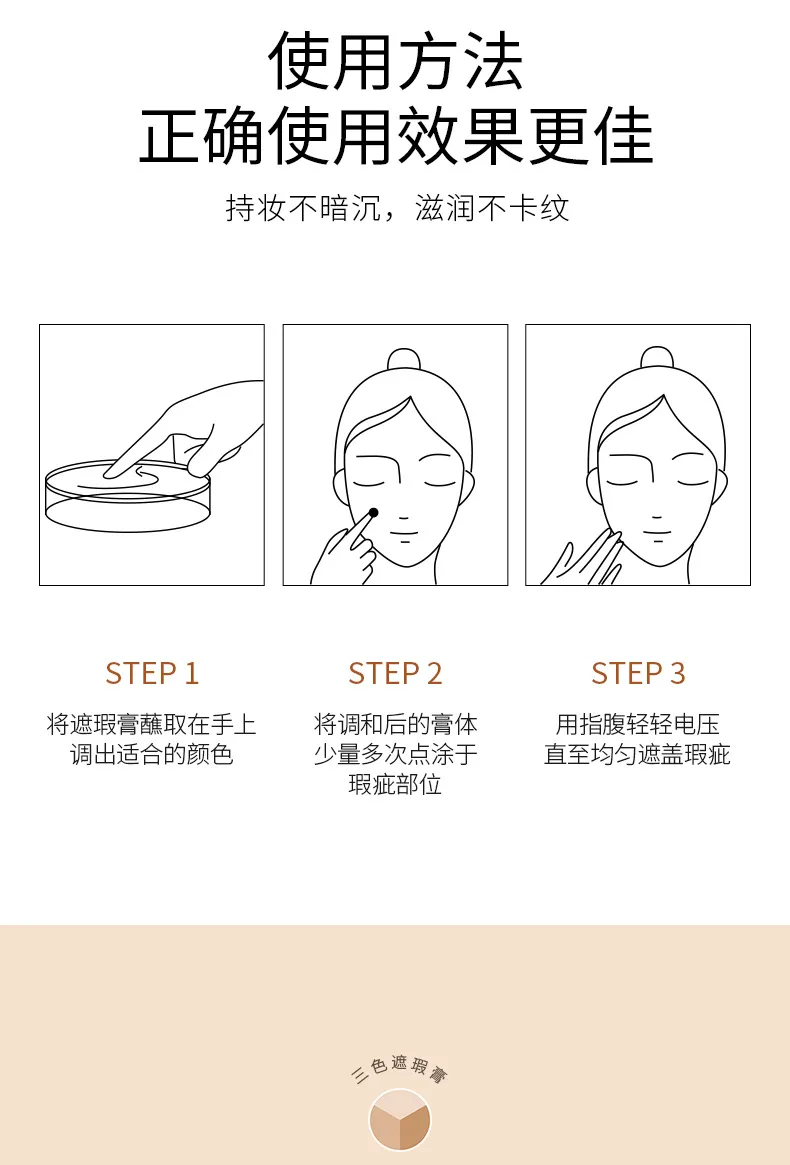 使用方法
正确使用效果更佳

持妆不暗沉，滋润不卡纹

STEP 1
将遮瑕膏蘸取在手上调出适合的颜色

STEP 2
将调和后的膏体少量多次点涂于瑕疵部位

STEP 3
用指腹轻轻电压直至均匀遮盖瑕疵

三色遮瑕膏