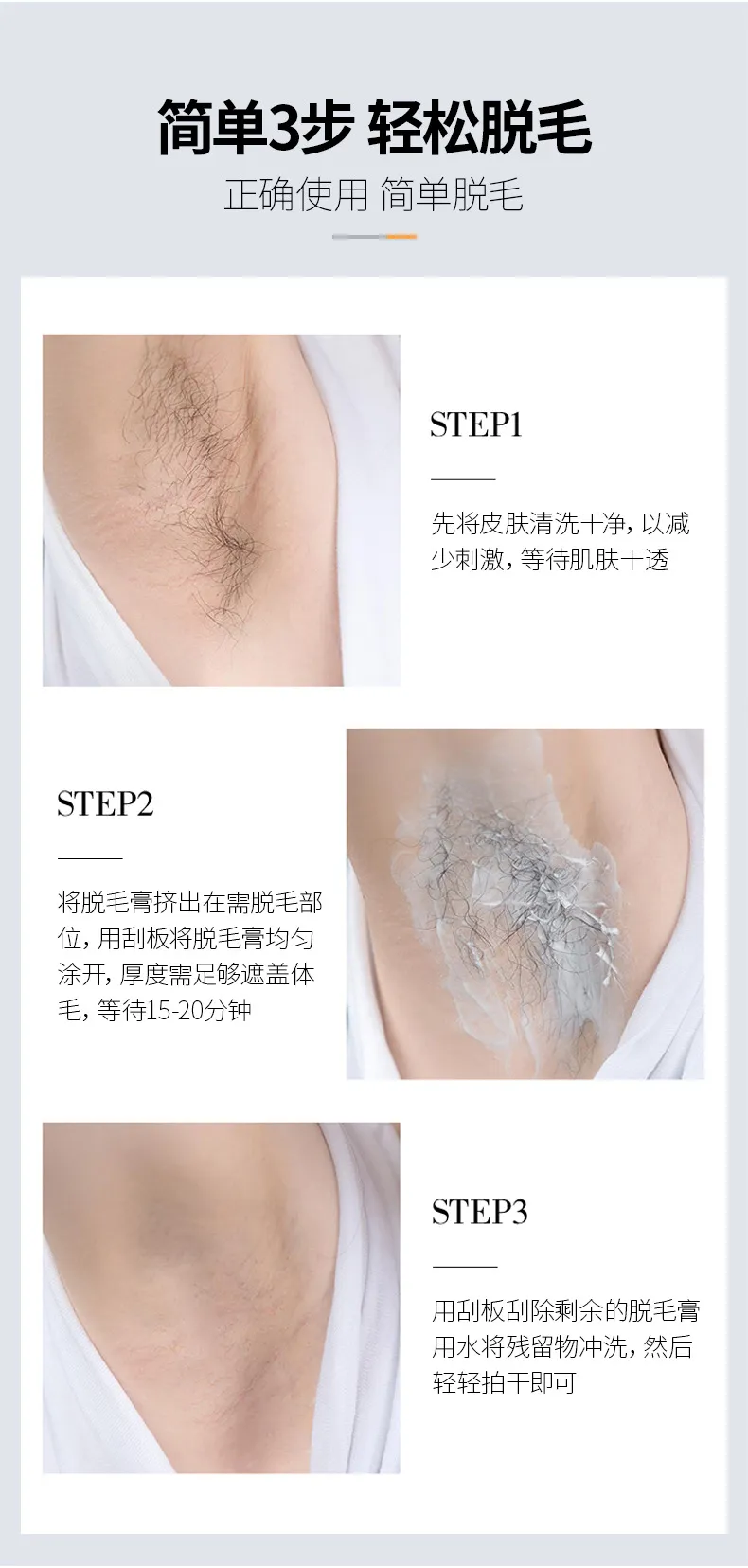 简单3步 轻松脱毛
正确使用 简单脱毛

STEP1

先将皮肤清洗干净，以减少刺激，等待肌肤干透

STEP2

将脱毛膏挤出在需脱毛部位，用刮板将脱毛膏均匀涂开，厚度需足够遮盖体毛，等待15-20分钟

STEP3

用刮板刮除剩余的脱毛膏用水将残留物冲洗，然后轻轻拍干即可