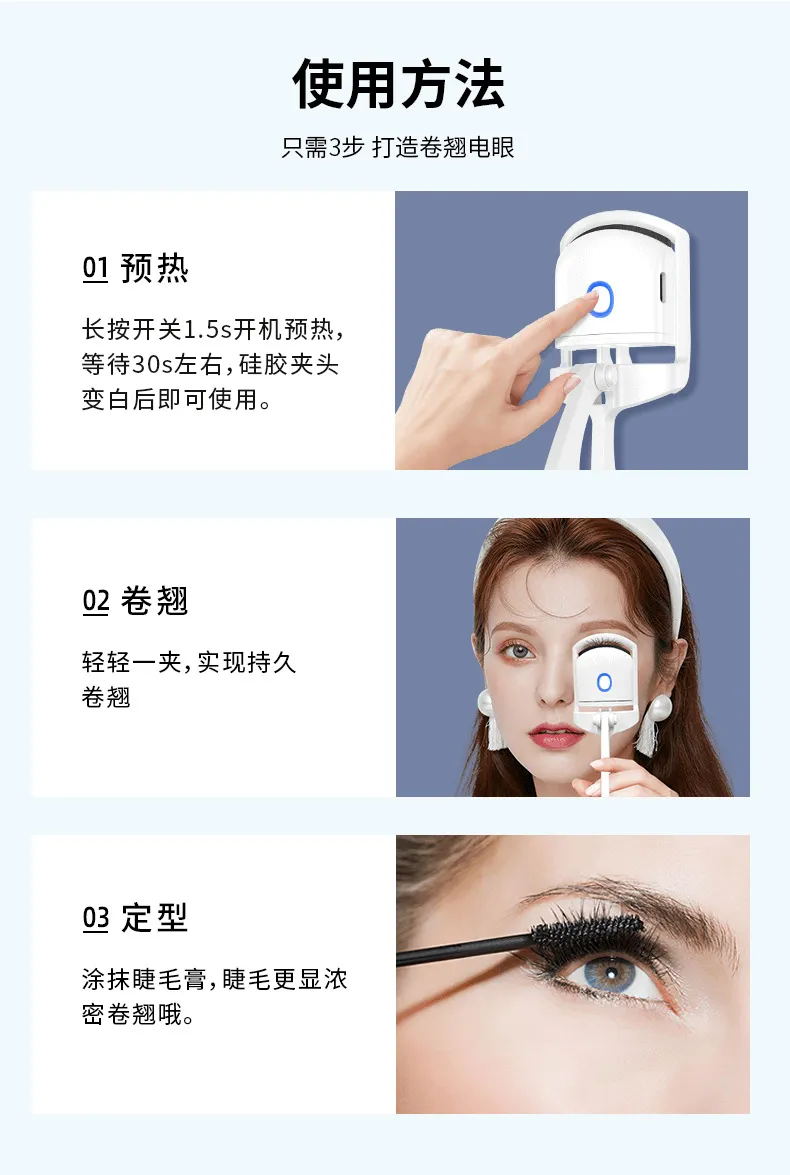 使用方法

只需3步 打造卷翘电眼

01 预热

长按开关1.5s开机预热，等待30s左右，硅胶夹头变白后即可使用。

02 卷翘

轻轻一夹，实现持久卷翘

03 定型

涂抹睫毛膏，睫毛更显浓密卷翘哦。