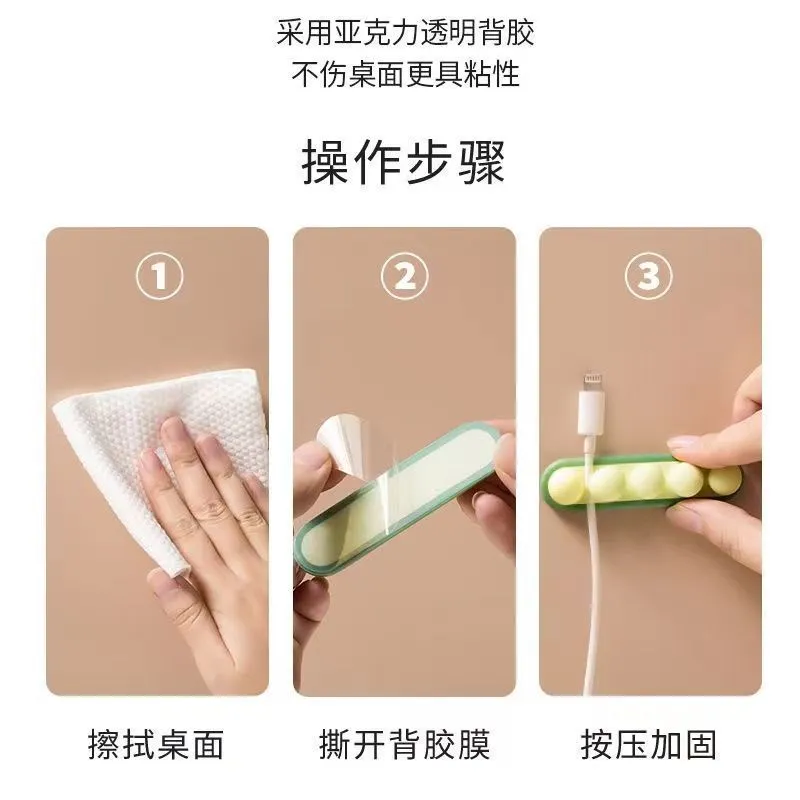 采用亚克力透明背胶
不伤桌面更具粘性

操作步骤

①

②

③

擦拭桌面

撕开背胶膜

按压加固