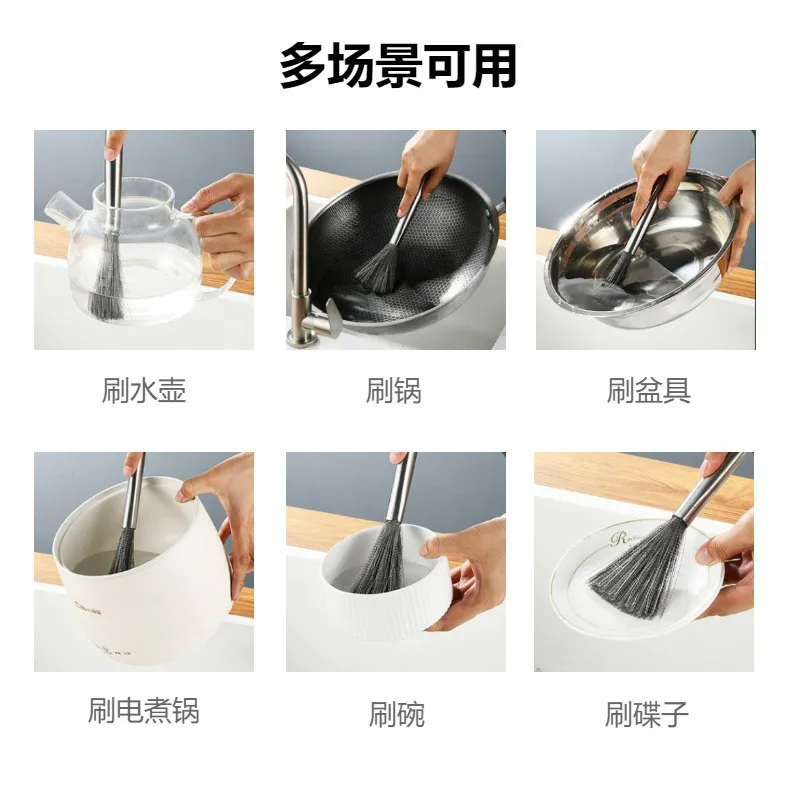 多场景可用

刷水壶

刷锅

刷盆具

刷电煮锅

刷碗

刷碟子